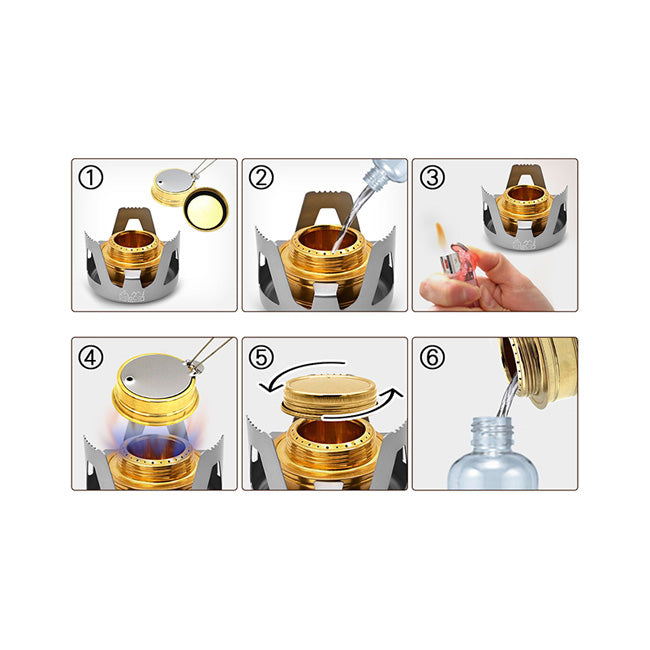 ①

②

③

④

⑤

⑥