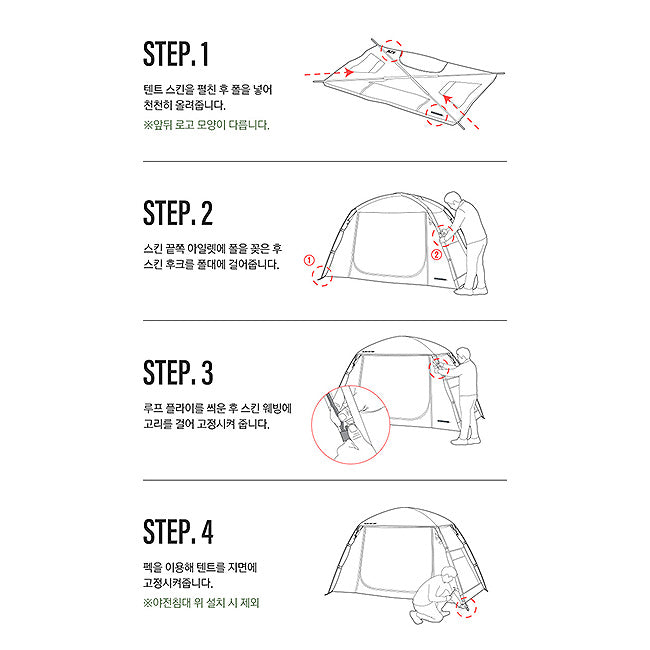 STEP. 1

텐트 스킨을 펼친 후 폴을 넣어 천천히 올려줍니다.

※앞뒤 로고 모양이 다릅니다.

STEP. 2

스킨 끝쪽 아일렛에 폴을 꽂은 후 스킨 후크를 폴대에 걸어줍니다.

①

②

STEP. 3

루프 플라이를 씌운 후 스킨 웨빙에 고리를 걸어 고정시켜 줍니다.

STEP. 4

펙을 이용해 텐트를 지면에 고정시켜줍니다.

※야전침대 위 설치 시 제외